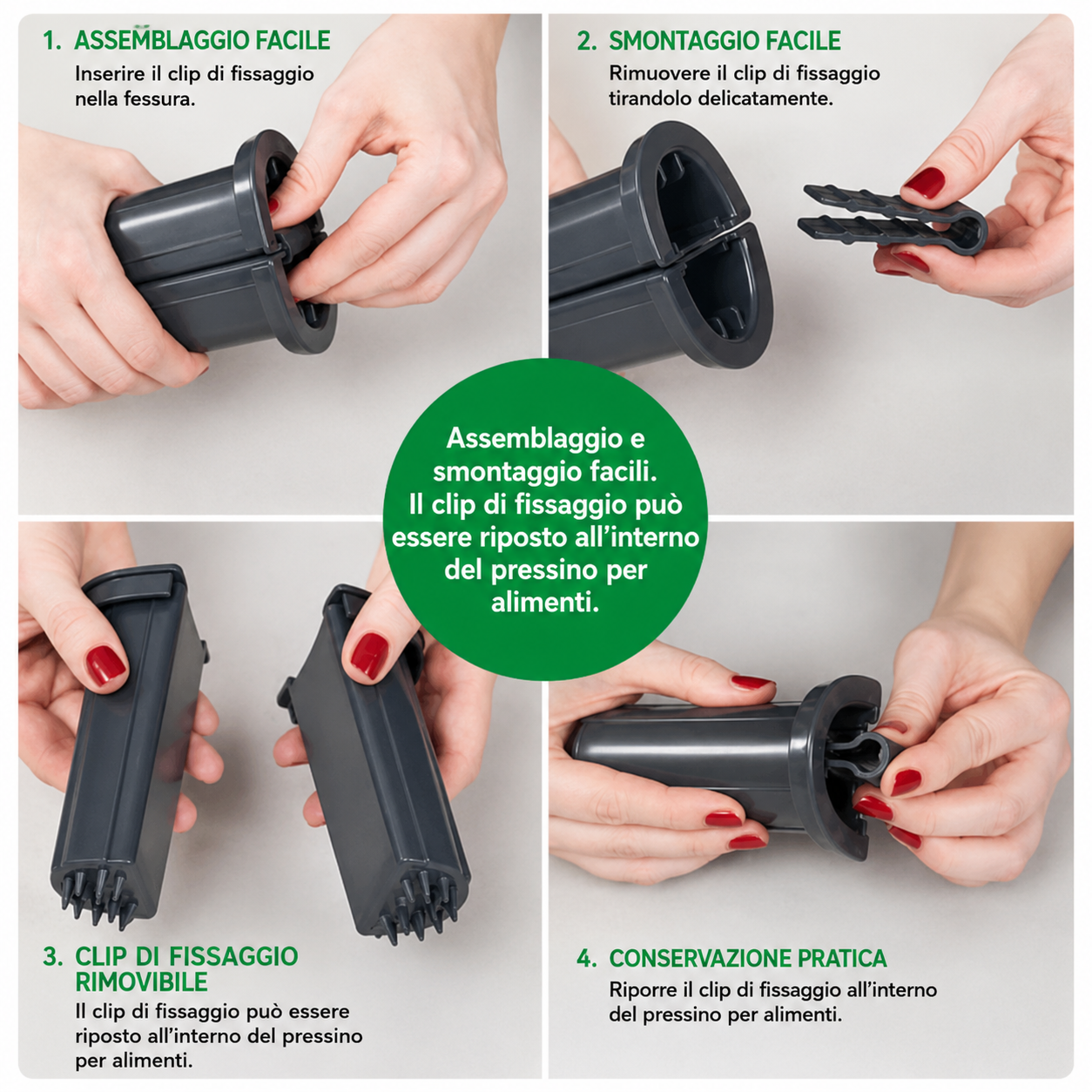 1. ASSEMBLAGGIO FACILE
Inserire il clip di fissaggio nella fessura.

2. SMONTAGGIO FACILE
Rimuovere il clip di fissaggio tirandolo delicatamente.

Assemblaggio e smontaggio facili. Il clip di fissaggio può essere riposto all'interno del pressino per alimenti.

3. CLIP DI FISSAGGIO RIMOVIBILE
Il clip di fissaggio può essere riposto all'interno del pressino per alimenti.

4. CONSERVAZIONE PRATICA
Riporre il clip di fissaggio all'interno del pressino per alimenti.